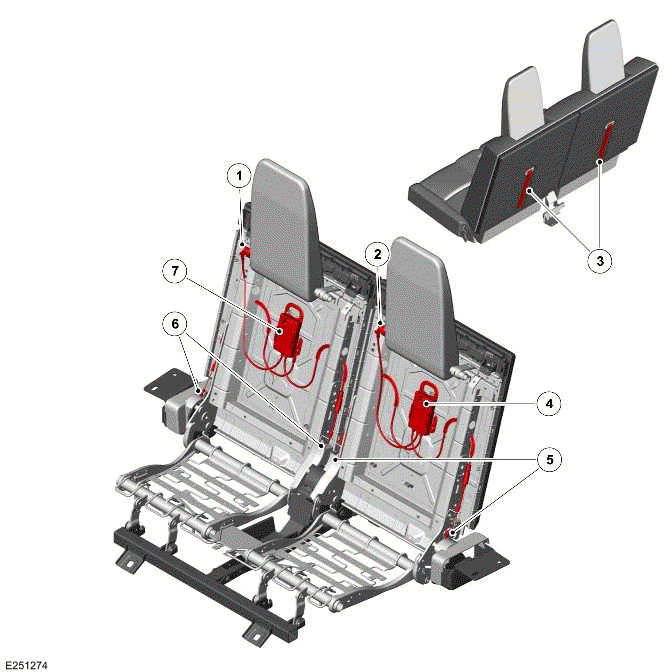 1
7
6
2
3
4
5
E251274